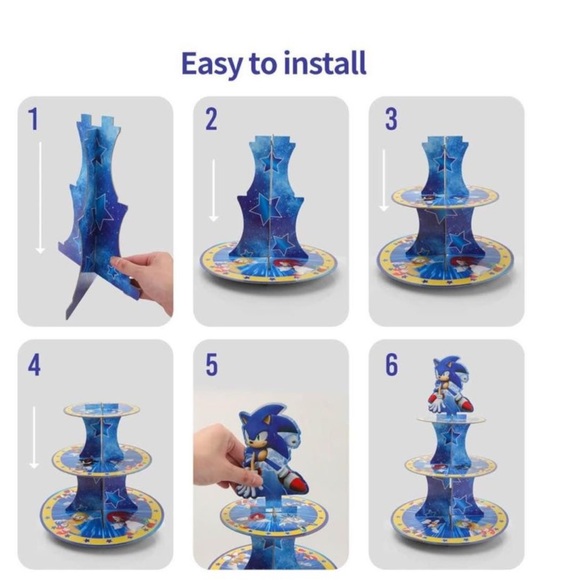 Easy to install

1

2

3

4

5

6